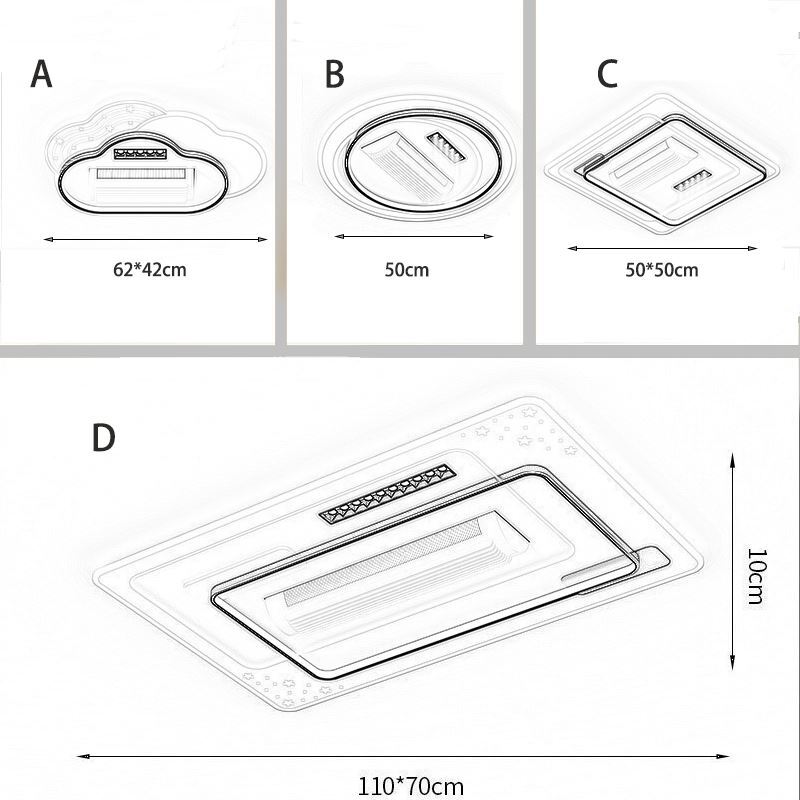 A

62*42cm

B

50cm

C

50*50cm

D

10cm

110*70cm